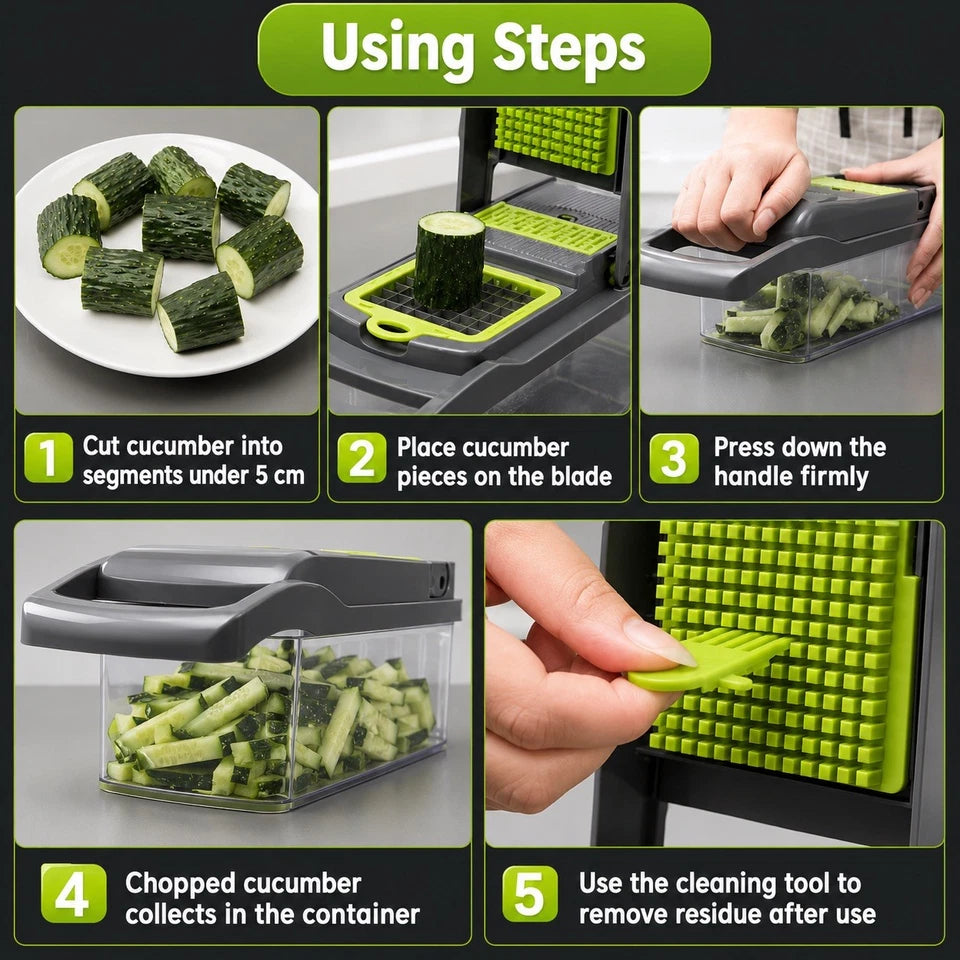 Using Steps

1 Cut cucumber into segments under 5 cm

2 Place cucumber pieces on the blade

3 Press down the handle firmly

4 Chopped cucumber collects in the container

5 Use the cleaning tool to remove residue after use